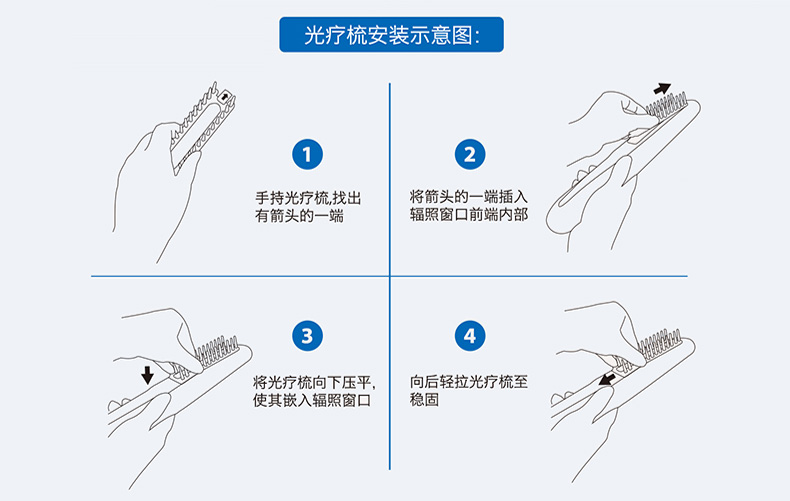 光疗梳安装示意图:

1

手持光疗梳,找出有箭头的一端

2

将箭头的一端插入辐照窗口前端内部

3

将光疗梳向下压平,使其嵌入辐照窗口

4

向后轻拉光疗梳至稳固